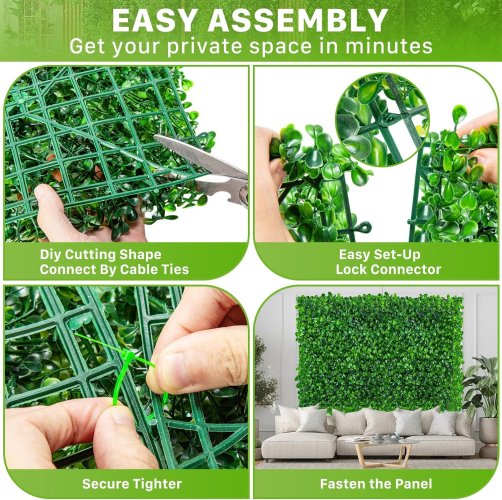 EASY ASSEMBLY
Get your private space in minutes

Diy Cutting Shape
Connect By Cable Ties

Easy Set-Up
Lock Connector

Secure Tighter

Fasten the Panel