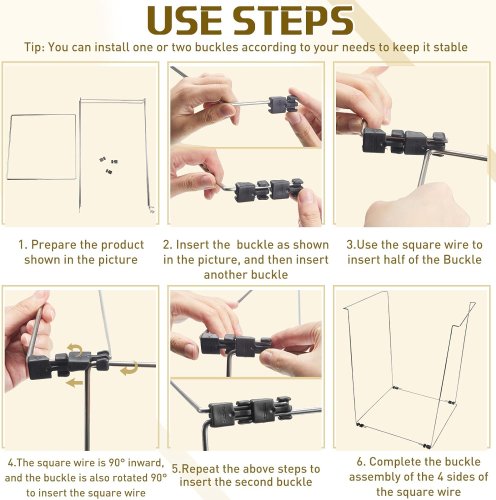 USE STEPS

Tip: You can install one or two buckles according to your needs to keep it stable

1. Prepare the product shown in the picture

2. Insert the  buckle as shown in the picture, and then insert another buckle

3.Use the square wire to insert half of the Buckle

4.The square wire is 90° inward, and the buckle is also rotated 90° to insert the square wire

5.Repeat the above steps to insert the second buckle

6. Complete the buckle assembly of the 4 sides of the square wire