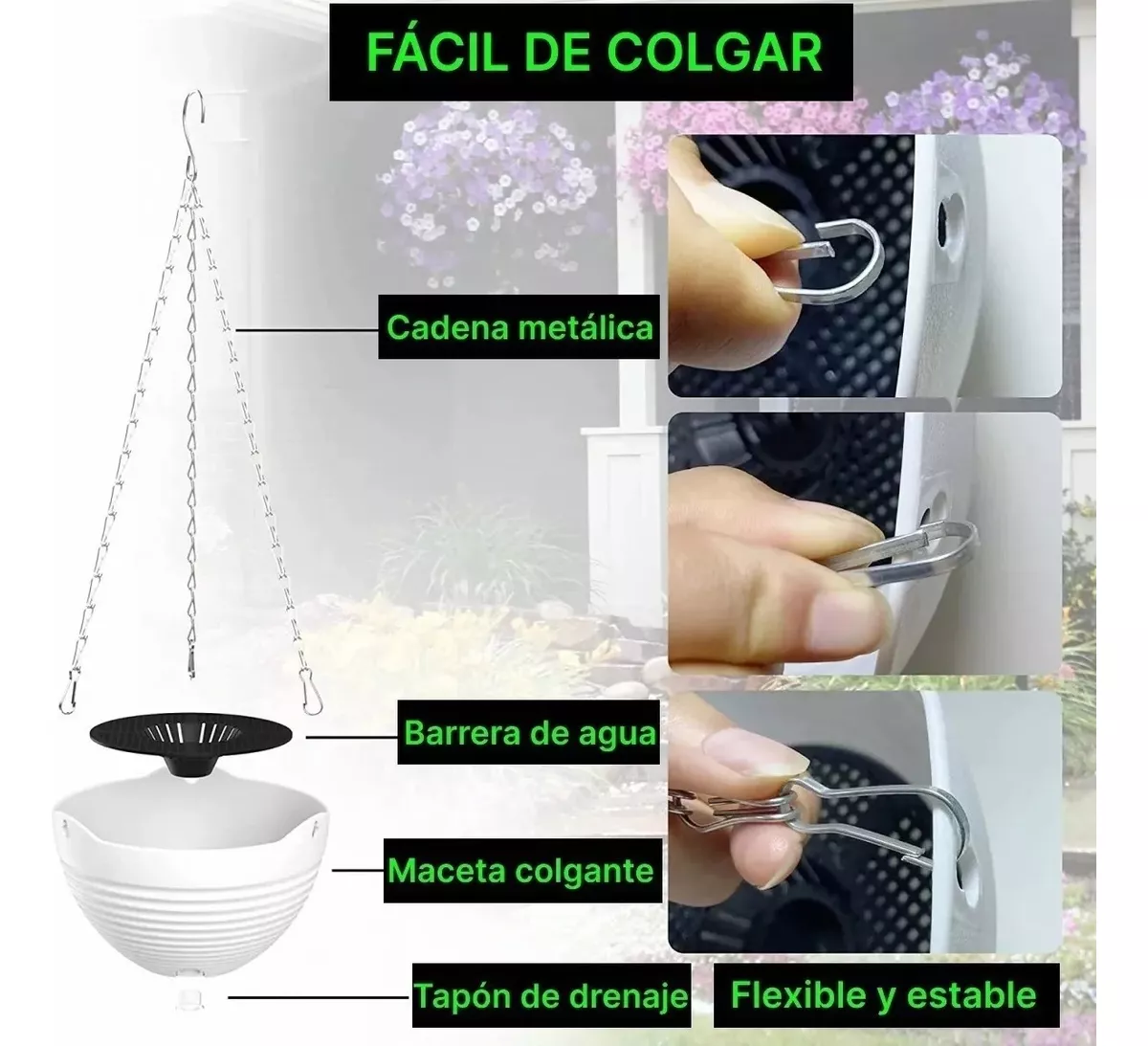 FÁCIL DE COLGAR

Cadena metálica

Barrera de agua

Maceta colgante

Tapón de drenaje

Flexible y estable