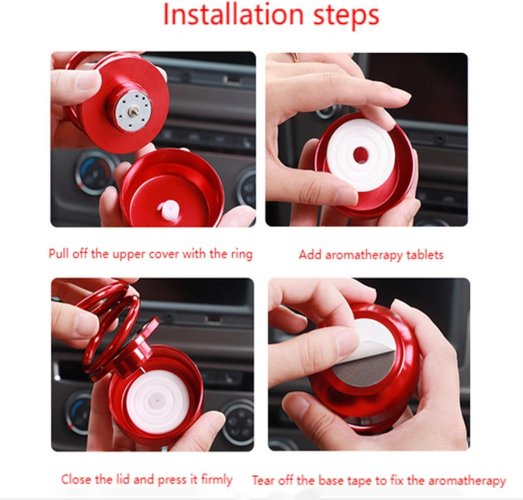 Installation steps

Pull off the upper cover with the ring

Add aromatherapy tablets

Close the lid and press it firmly

Tear off the base tape to fix the aromatherapy