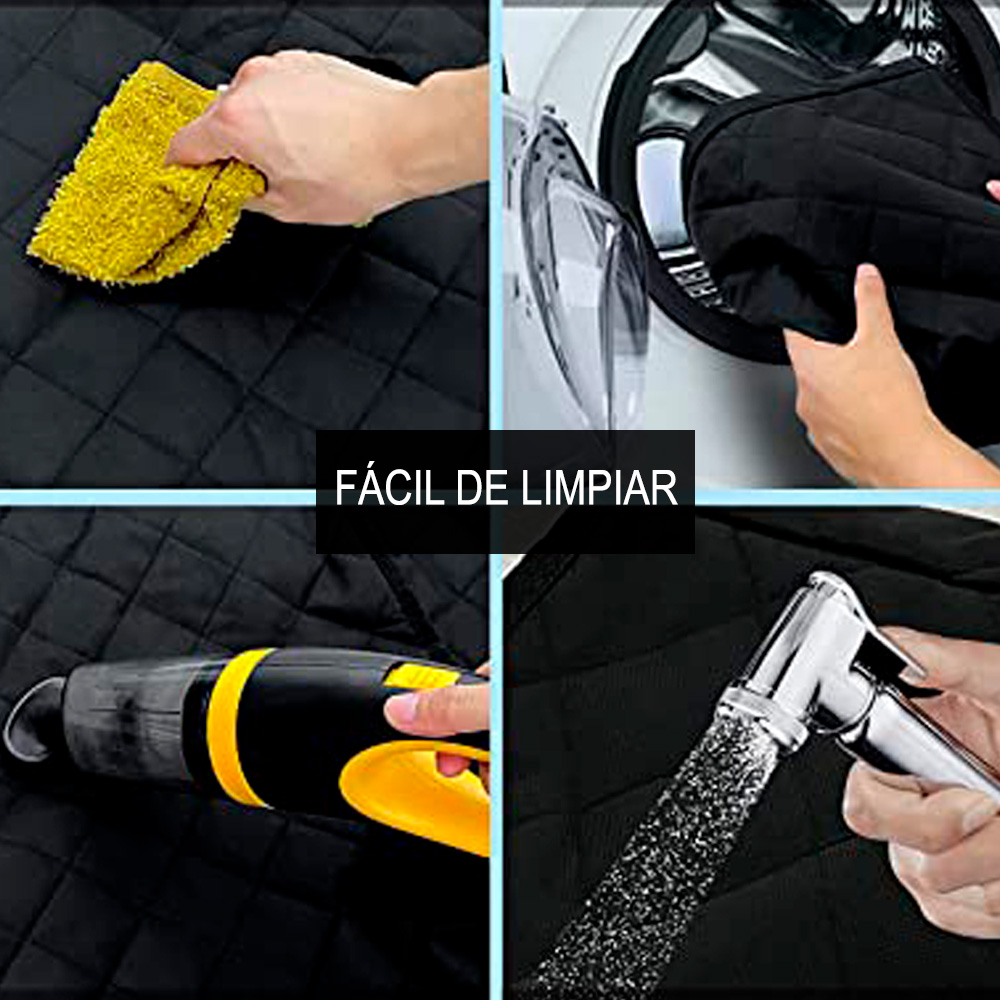 FÁCIL DE LIMPIAR