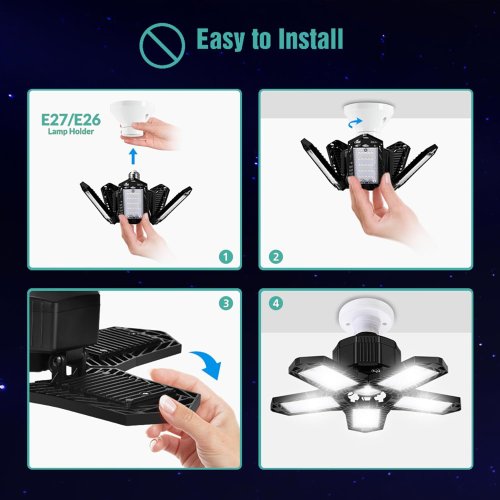 Easy to Install

E27/E26
Lamp Holder

1

2

3

4