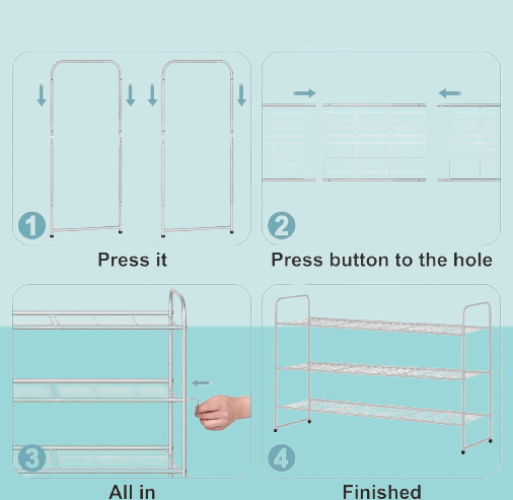 1
Press it

2
Press button to the hole

3
All in

4
Finished